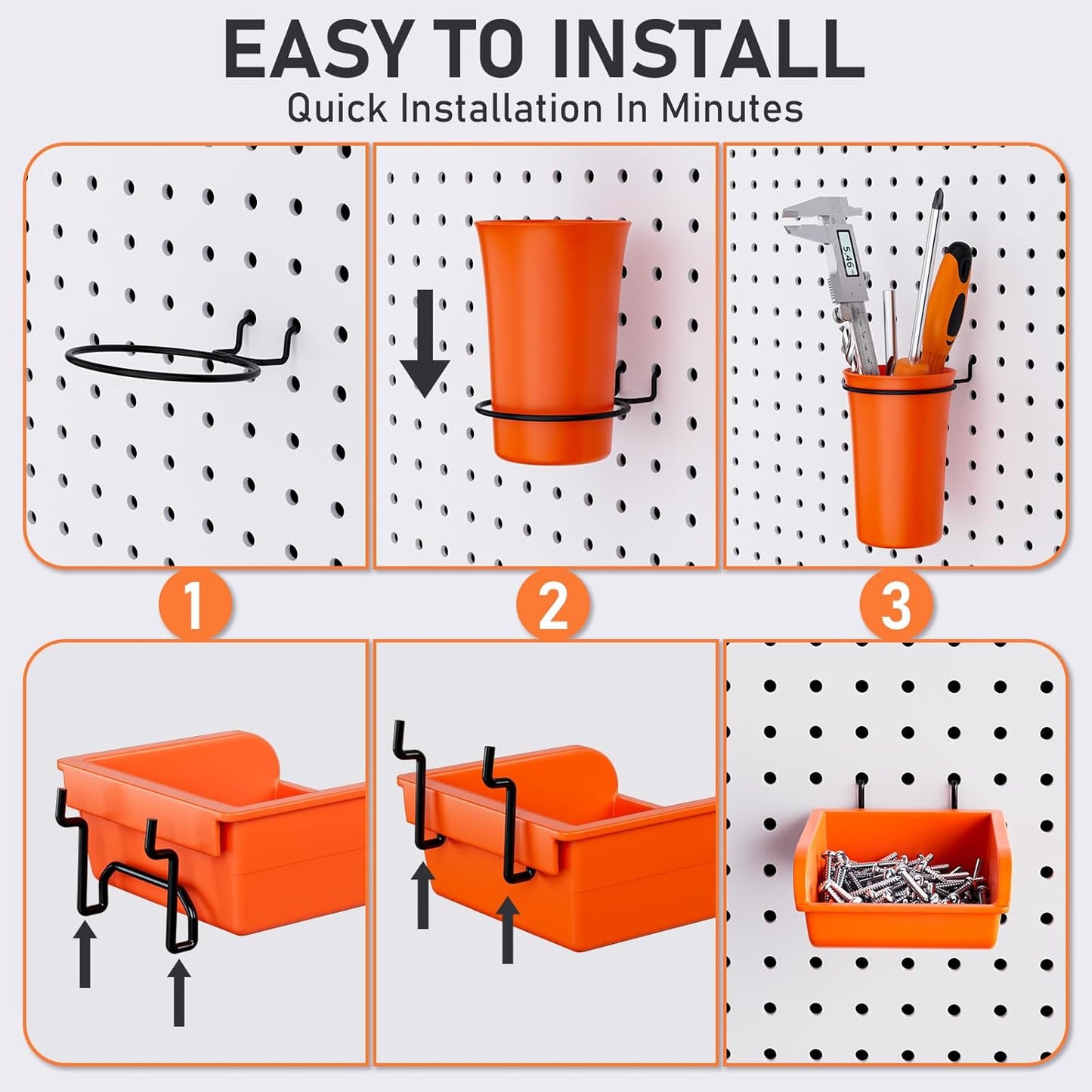 EASY TO INSTALL

Quick Installation In Minutes

5.46

1

2

3